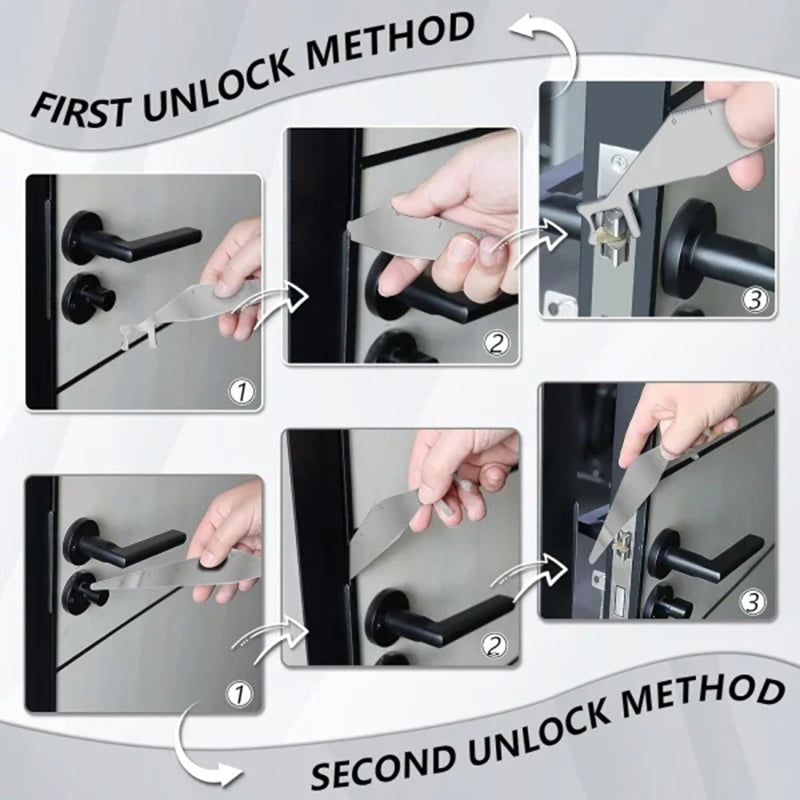 FIRST UNLOCK METHOD

1

2

3

1

2

3

SECOND UNLOCK METHOD