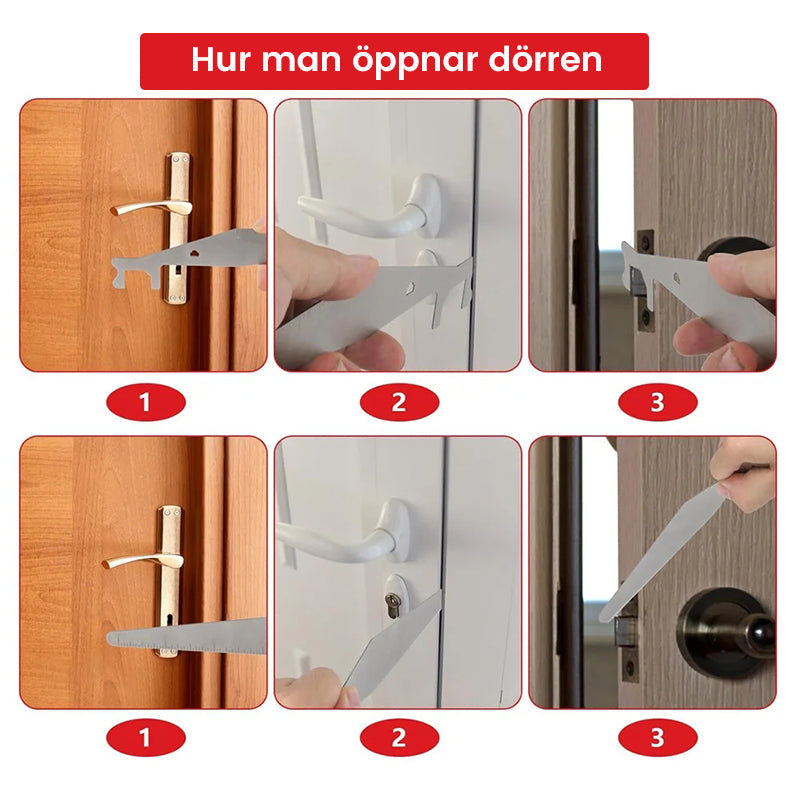 Hur man öppnar dörren

1

2

3

1

2

3