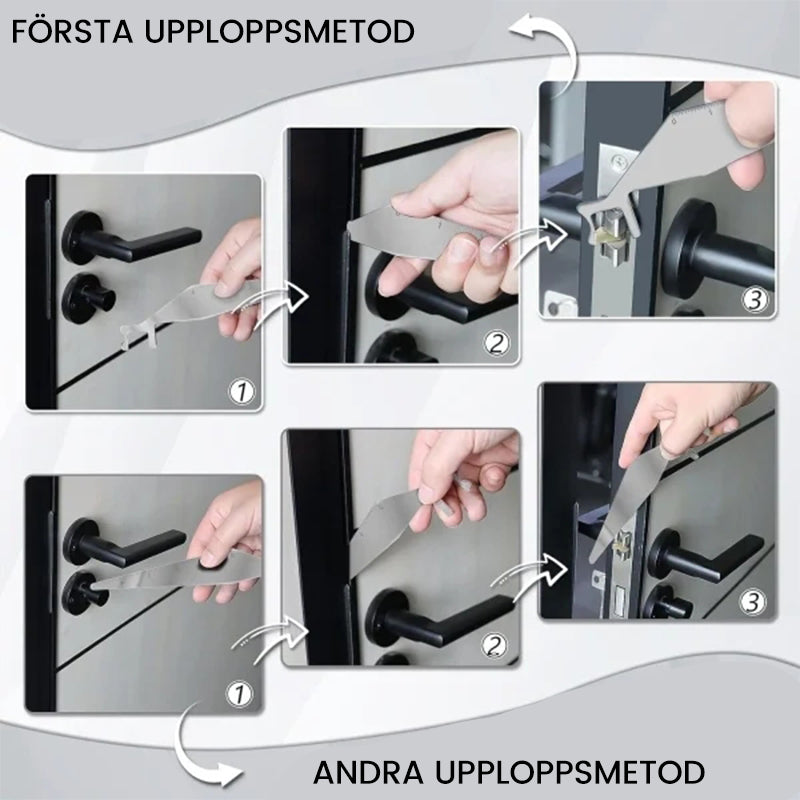 FÖRSTA UPPLOPPSMETOD

1

2

3

1

2

3

ANDRA UPPLOPPSMETOD